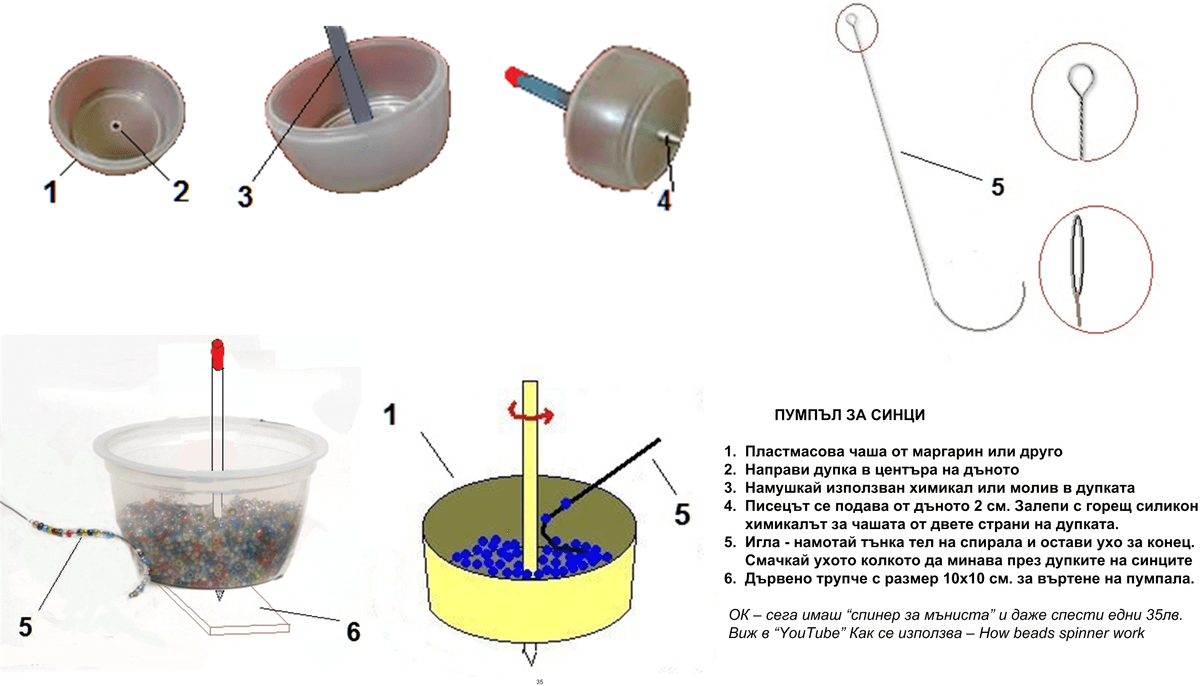 1
2
3
4
5

5
6
1
5

ПУМПЪЛ ЗА СИНЦИ

1. Пластмасова чаша от маргарин или друго
2. Направи дупка в центъра на дъното
3. Намушкай използван химикал или молив в дупката
4. Писецът се подава от дъното 2 см. Залепи с горещ силикон химикалът за чашата от двете страни на дупката.
5. Игла - намотай тънка тел на спирала и остави ухо за конец. Смачкай ухото колкото да минава през дупките на синците
6. Дървено трупче с размер 10х10 см. за въртене на пумпала.

ОК – сега имаш “спинер за мъниста” и даже спести едни 35лв. Виж в “YouTube” Как се използва – How beads spinner work

35